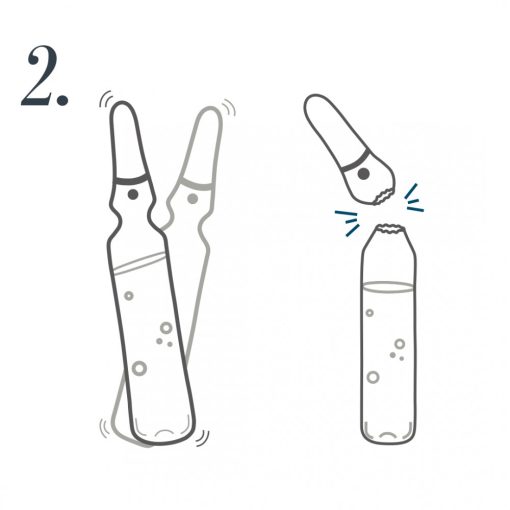 2.